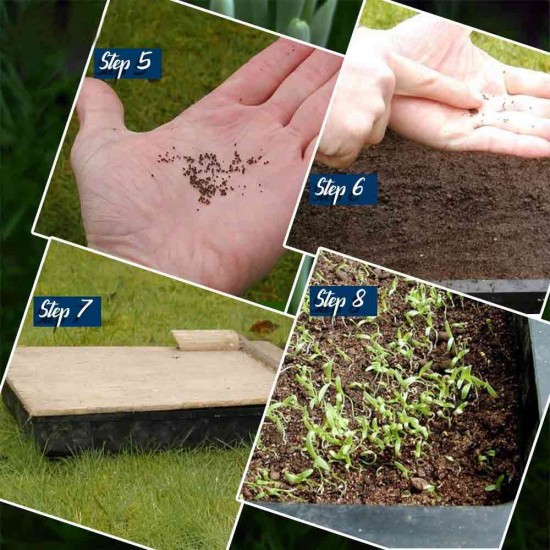 Step 5

Step 6

Step 7

Step 8